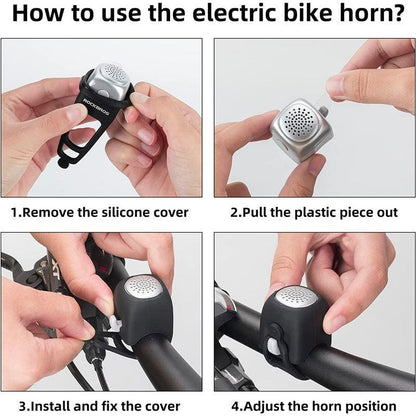 How to use the electric bike horn?

ROCKBROS

1.Remove the silicone cover

2.Pull the plastic piece out

XT

3.Install and fix the cover

4.Adjust the horn position