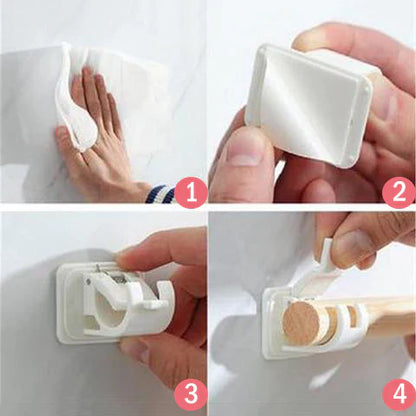 1
2
3
4