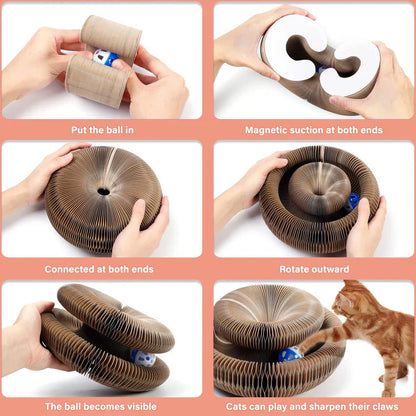 Put the ball in

Magnetic suction at both ends

Connected at both ends

Rotate outward

The ball becomes visible

Cats can play and sharpen their claws