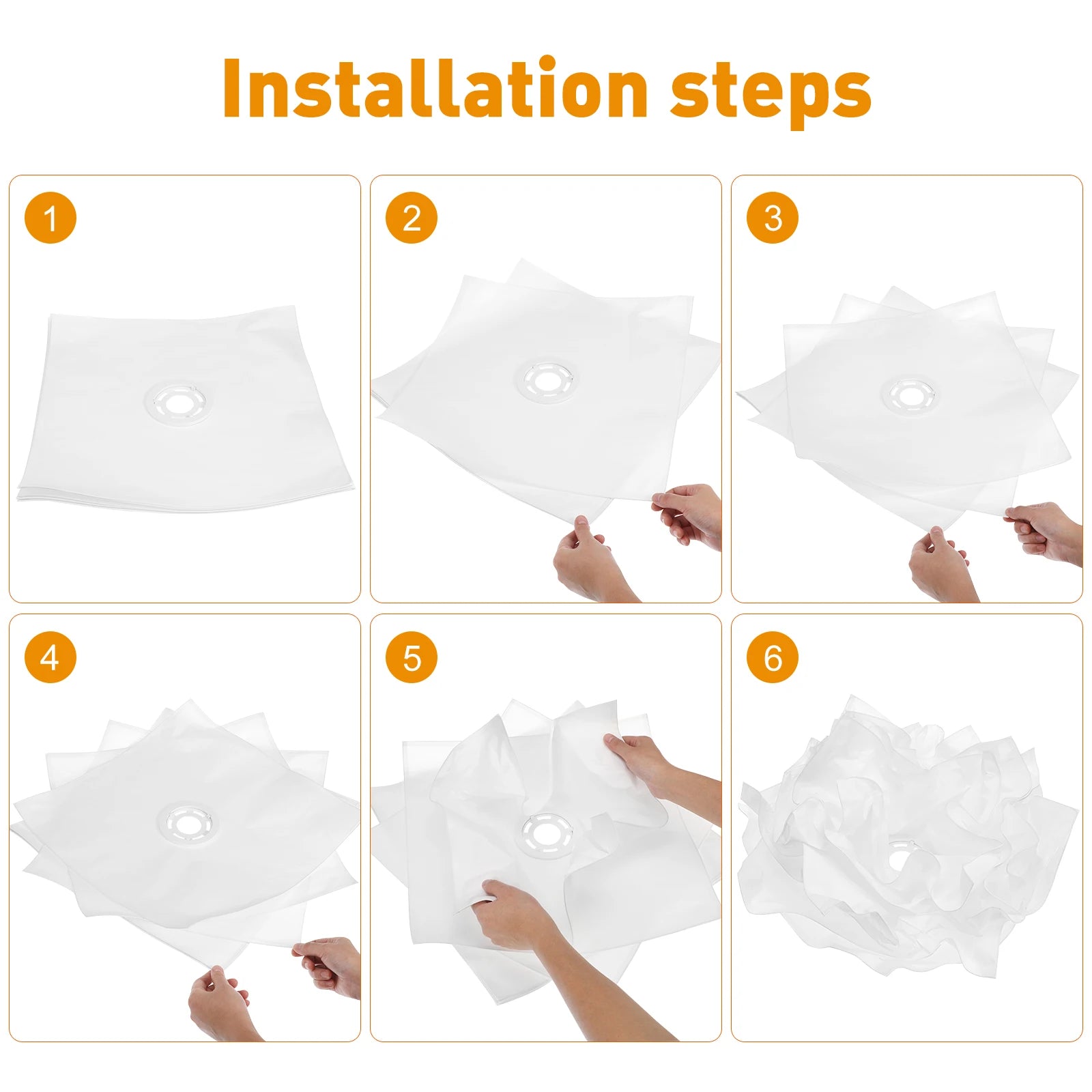 Installation steps

1

2

3

4

5

6