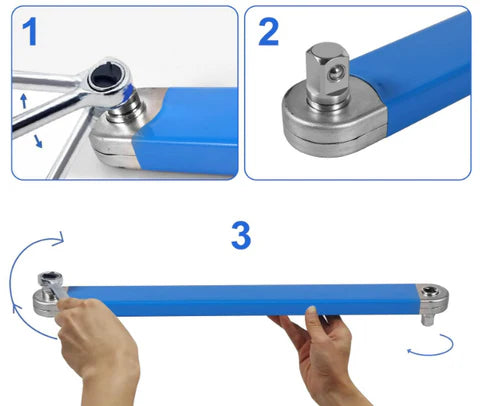 1

2

3