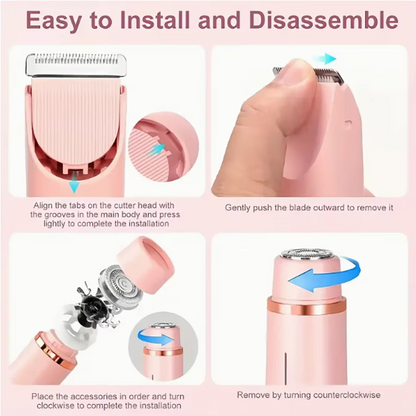 Easy to Install and Disassemble

Align the tabs on the cutter head with the grooves in the main body and press lightly to complete the installation

Gently push the blade outward to remove it

Place the accessories in order and turn clockwise to complete the installation

Remove by turning counterclockwise