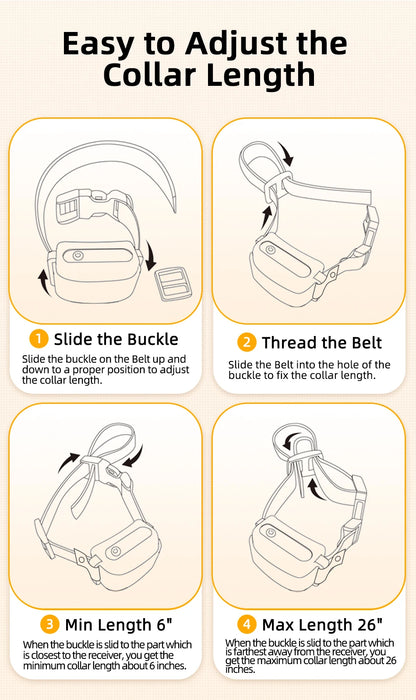 Easy to Adjust the Collar Length

1 Slide the Buckle

Slide the buckle on the Belt up and down to a proper position to adjust the collar length.

2 Thread the Belt

Slide the Belt into the hole of the buckle to fix the collar length.

3 Min Length 6"

When the buckle is slid to the part which is closest to the receiver, you get the minimum collar length about 6 inches.

4 Max Length 26"

When the buckle is slid to the part which is farthest away from the receiver, you get the maximum collar length about 26 inches.