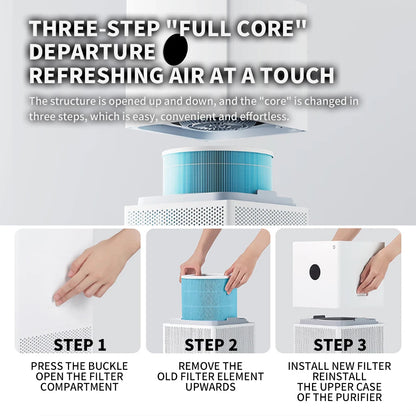 THREE-STEP "FULL CORE" DEPARTURE
REFRESHING AIR AT A TOUCH

The structure is opened up and down, and the "core" is changed in three steps, which is easy, convenient and effortless.

STEP 1
PRESS THE BUCKLE
OPEN THE FILTER
COMPARTMENT

STEP 2
REMOVE THE
OLD FILTER ELEMENT
UPWARDS

STEP 3
INSTALL NEW FILTER
REINSTALL
THE UPPER CASE
OF THE PURIFIER