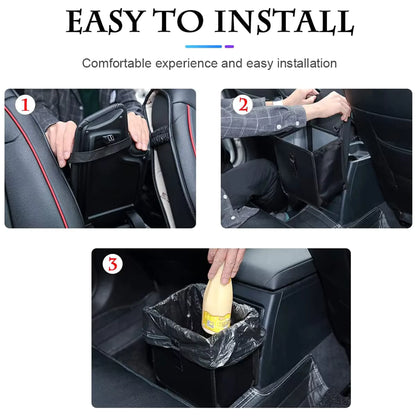 EASY TO INSTALL

Comfortable experience and easy installation

1

2

3