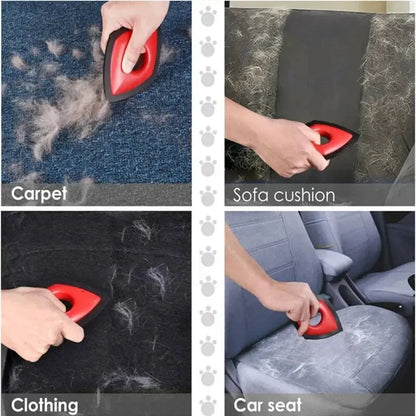 Carpet

Sofa cushion

Clothing

Car seat