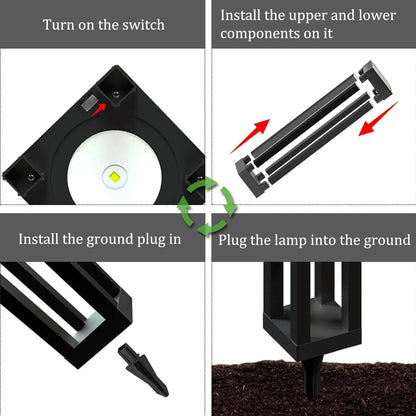 Turn on the switch

Install the upper and lower components on it

Install the ground plug in

Plug the lamp into the ground