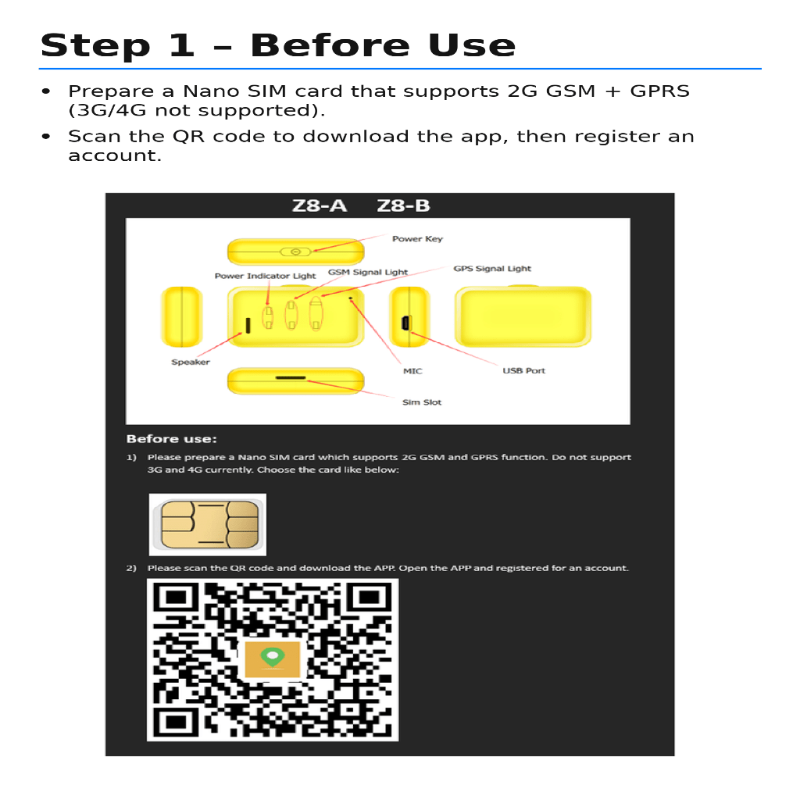 Step 1 – Before Use

• Prepare a Nano SIM card that supports 2G GSM + GPRS (3G/4G not supported).
• Scan the QR code to download the app, then register an account.

Z8-A Z8-B

Power Key
Power Indicator Light
GSM Signal Light
GPS Signal Light
Speaker
MIC
USB Port
Sim Slot

Before use:

1) Please prepare a Nano SIM card which supports 2G GSM and GPRS function. Do not support 3G and 4G currently. Choose the card like below:

2) Please scan the QR code and download the APP. Open the APP and registered for an account.