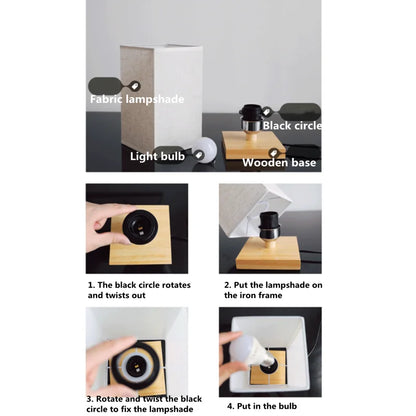 Fabric lampshade

Black circle

Light bulb

Wooden base

1. The black circle rotates and twists out

2. Put the lampshade on the iron frame

3. Rotate and twist the black circle to fix the lampshade

4. Put in the bulb