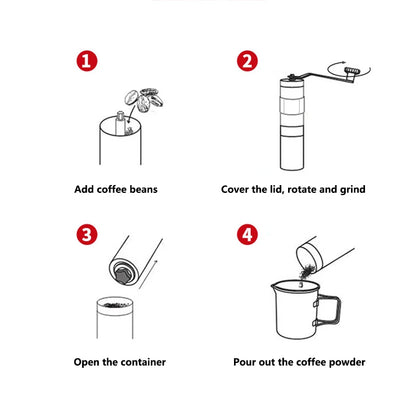 1

Add coffee beans

2

Cover the lid, rotate and grind

3

Open the container

4

Pour out the coffee powder