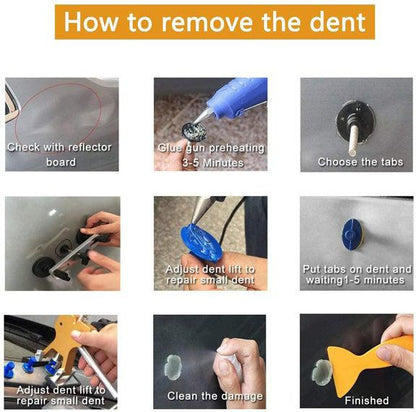 How to remove the dent

Check with reflector board

Glue gun preheating 3-5 Minutes

Choose the tabs

Adjust dent lift to repair small dent

Put tabs on dent and waiting1-5 minutes

Adjust dent lift to repair small dent

Clean the damage

Finished