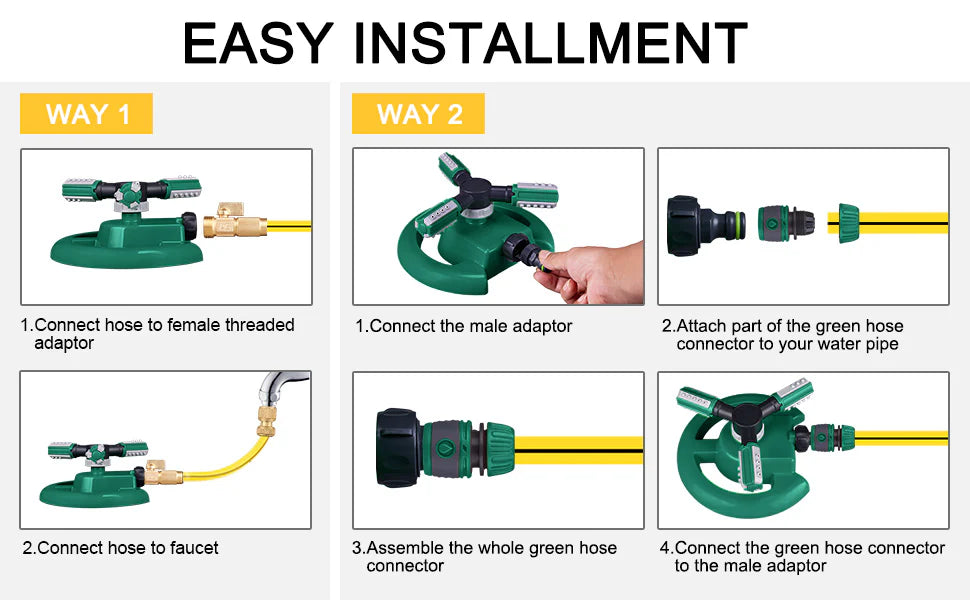 EASY INSTALLMENT

WAY 1

1.Connect hose to female threaded adaptor

2.Connect hose to faucet

WAY 2

1.Connect the male adaptor

2.Attach part of the green hose connector to your water pipe

3.Assemble the whole green hose connector

4.Connect the green hose connector to the male adaptor