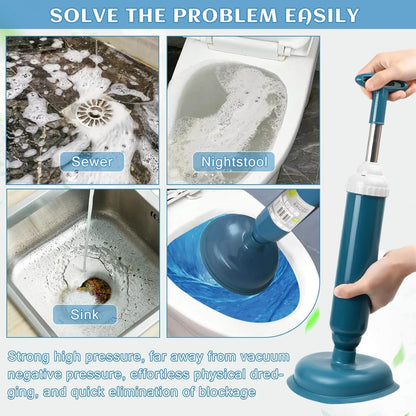 SOLVE THE PROBLEM EASILY

Sewer

Nightstool

Sink

Strong high pressure, far away from vacuum negative pressure, effortless physical dredging, and quick elimination of blockage