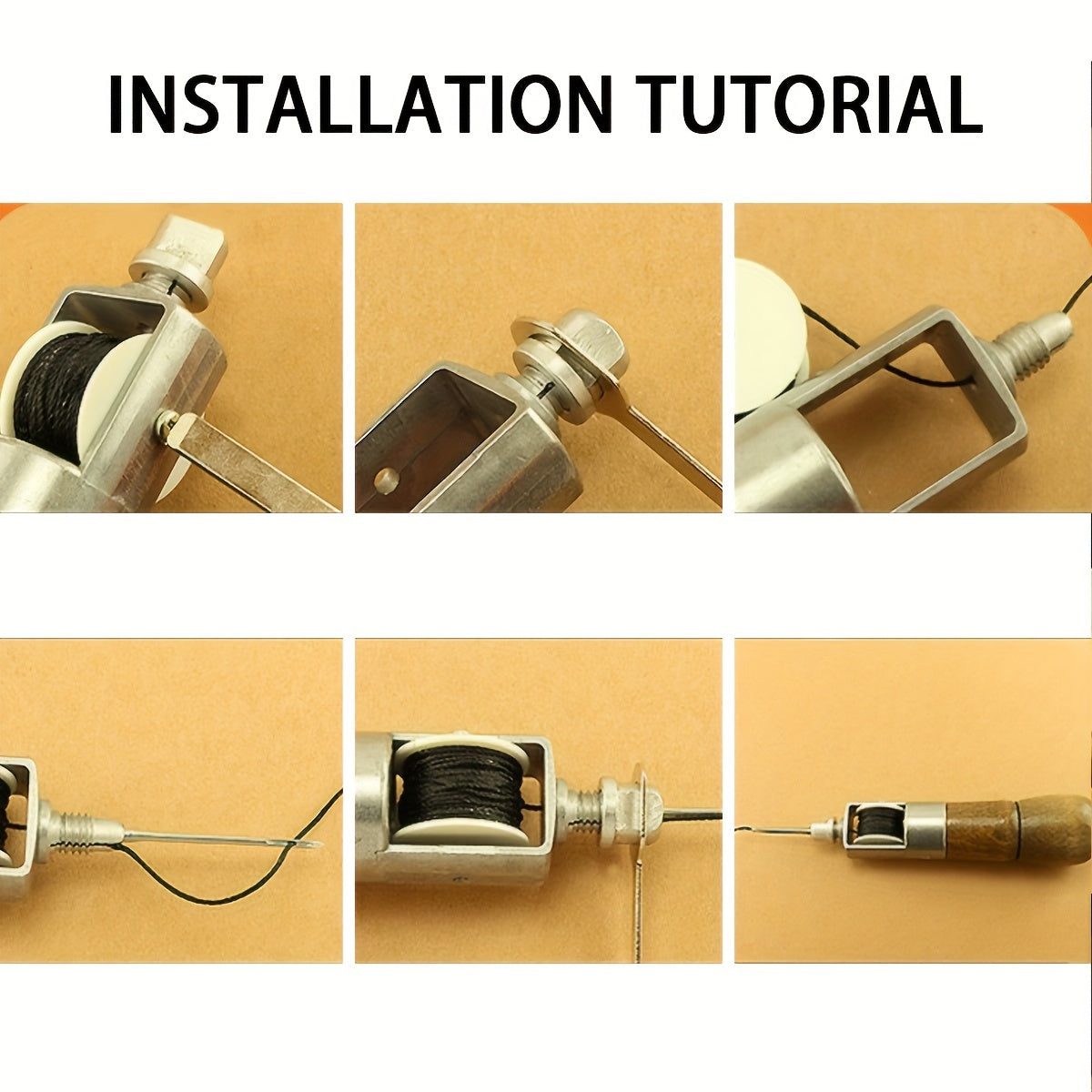 INSTALLATION TUTORIAL