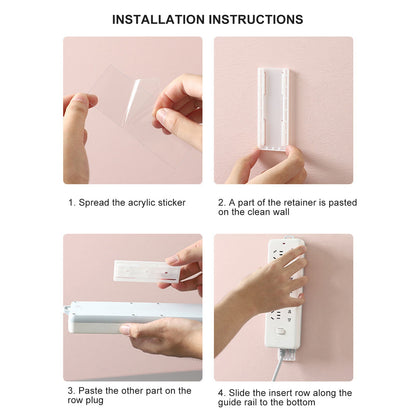 INSTALLATION INSTRUCTIONS

1. Spread the acrylic sticker

2. A part of the retainer is pasted on the clean wall

3. Paste the other part on the row plug

4. Slide the insert row along the guide rail to the bottom