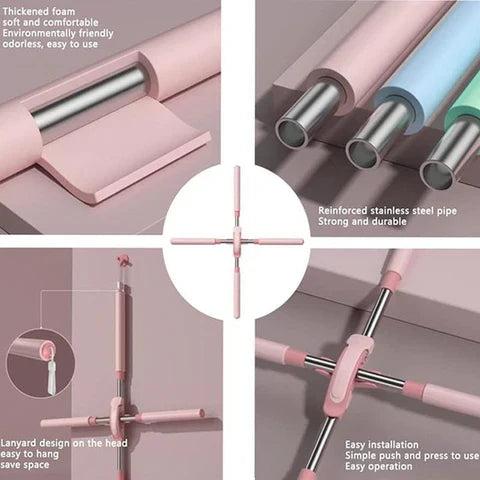 Thickened foam
soft and comfortable
Environmentally friendly
odorless, easy to use

Reinforced stainless steel pipe
Strong and durable

Lanyard design on the head
easy to hang
save space

Easy installation
Simple push and press to use
Easy operation