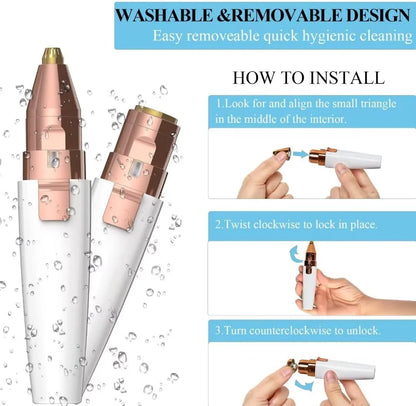 WASHABLE &REMOVABLE DESIGN
Easy removeable quick hygienic cleaning

HOW TO INSTALL

1.Look for and align the small triangle in the middle of the interior.

2.Twist clockwise to lock in place.

3.Turn counterclockwise to unlock.