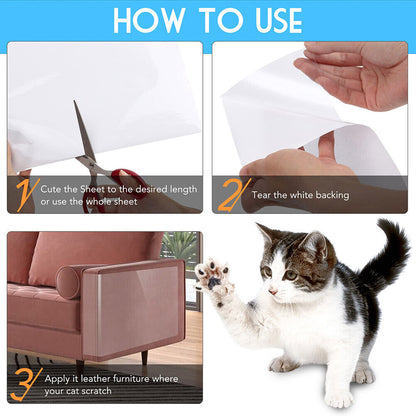 HOW TO USE

1 Cute the Sheet to the desired length or use the whole sheet

2 Tear the white backing

3 Apply it leather furniture where your cat scratch