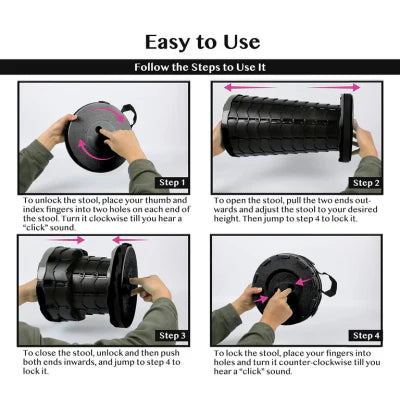 Easy to Use

Follow the Steps to Use It

Step 1

To unlock the stool, place your thumb and index fingers into two holes on each end of the stool. Turn it clockwise till you hear a "click" sound.

Step 2

To open the stool, pull the two ends outwards and adjust the stool to your desired height. Then jump to step 4 to lock it.

Step 3

To close the stool, unlock and then push both ends inwards, and jump to step 4 to lock it.

Step 4

To lock the stool, place your fingers into holes and turn it counter-clockwise till you hear a "click" sound.