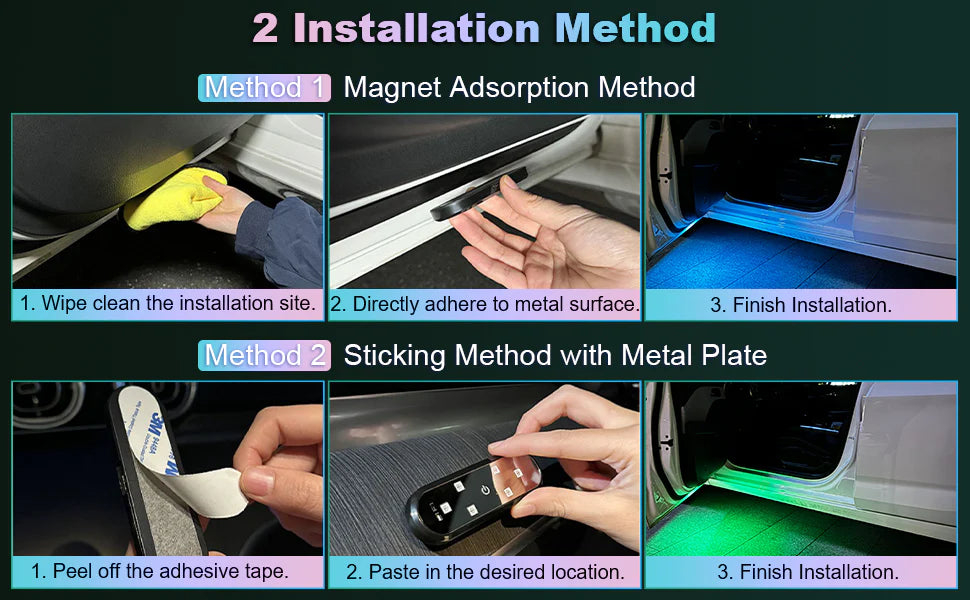 2 Installation Method

Method 1 Magnet Adsorption Method

1. Wipe clean the installation site.

2. Directly adhere to metal surface.

3. Finish Installation.

Method 2 Sticking Method with Metal Plate

3M

1. Peel off the adhesive tape.

2. Paste in the desired location.

3. Finish Installation.