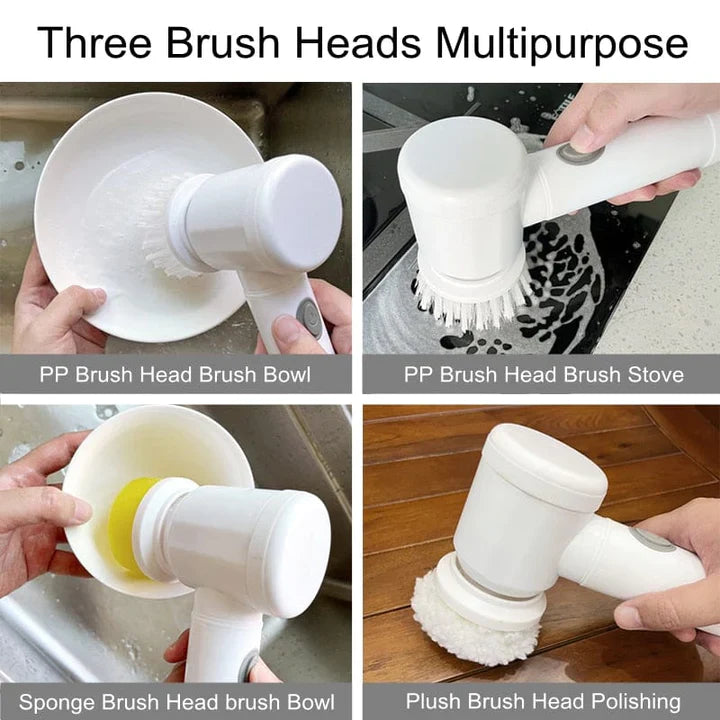 Three Brush Heads Multipurpose

PP Brush Head Brush Bowl

PP Brush Head Brush Stove

Sponge Brush Head brush Bowl

Plush Brush Head Polishing