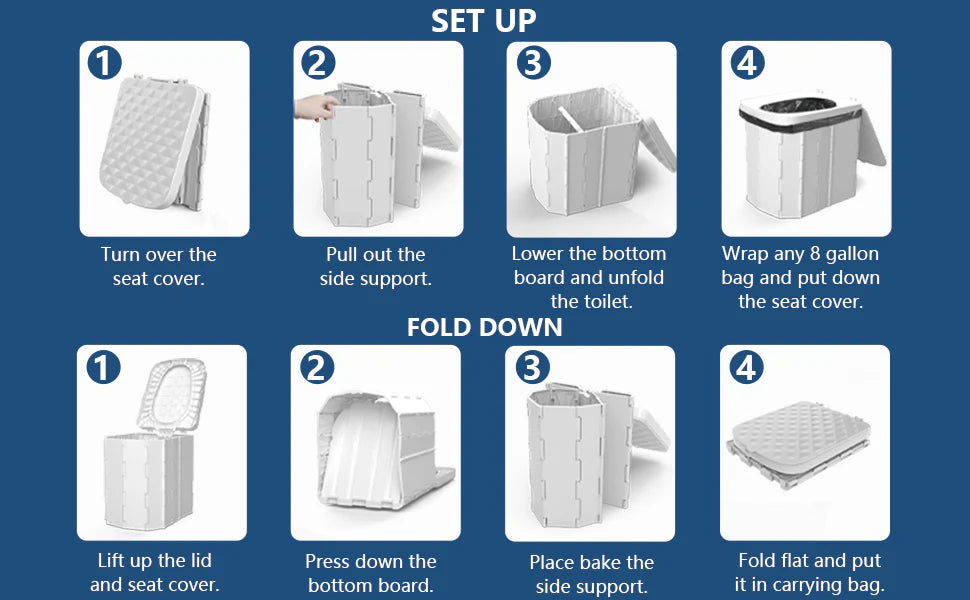 SET UP

1
Turn over the seat cover.

2
Pull out the side support.

3
Lower the bottom board and unfold the toilet.

4
Wrap any 8 gallon bag and put down the seat cover.

FOLD DOWN

1
Lift up the lid and seat cover.

2
Press down the bottom board.

3
Place bake the side support.

4
Fold flat and put it in carrying bag.