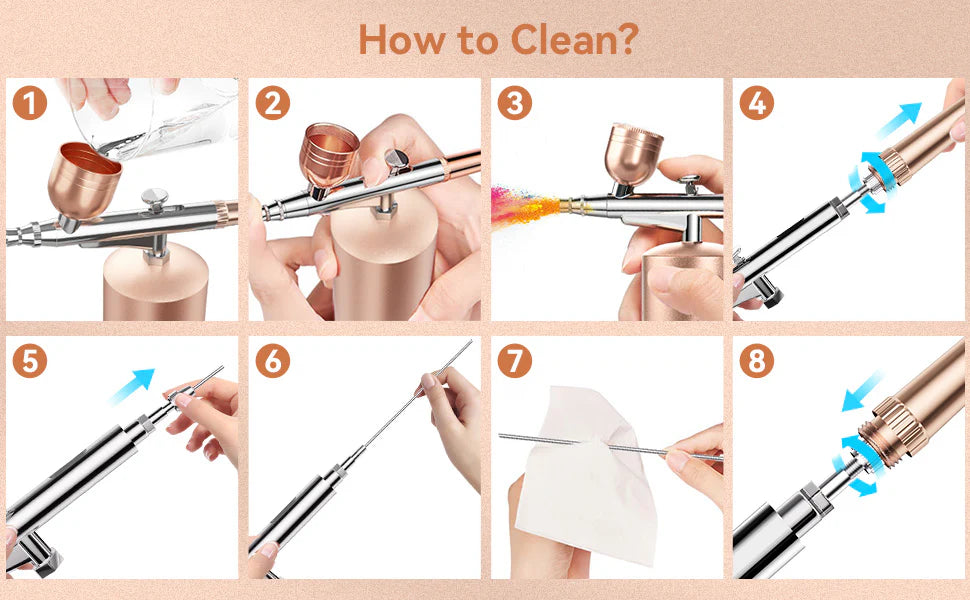 How to Clean?

1

2

3

4

5

6

7

8