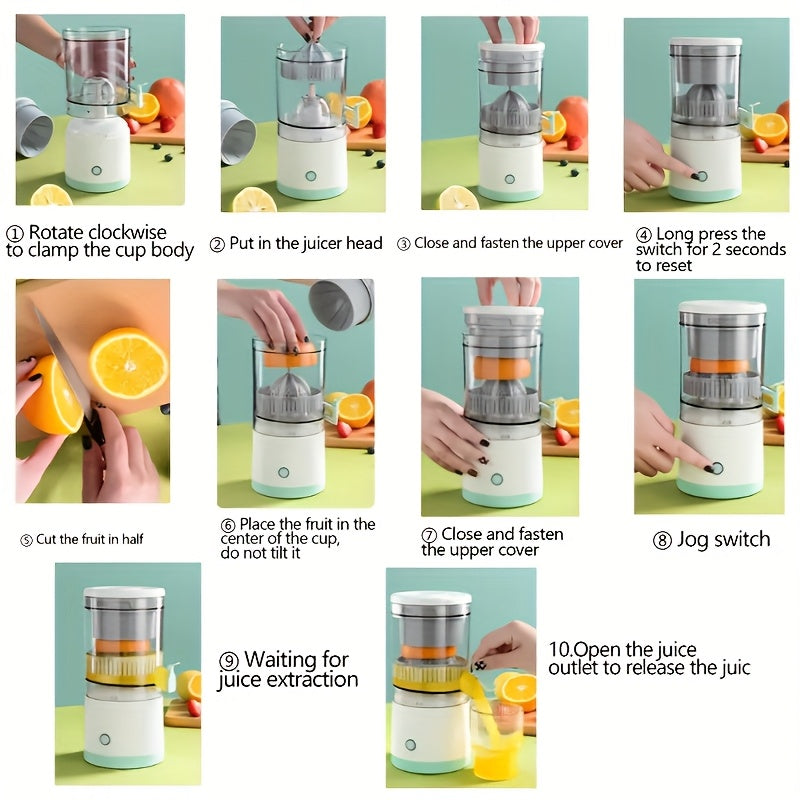 ① Rotate clockwise to clamp the cup body

② Put in the juicer head

③ Close and fasten the upper cover

④ Long press the switch for 2 seconds to reset

⑤ Cut the fruit in half

⑥ Place the fruit in the center of the cup, do not tilt it

⑦ Close and fasten the upper cover

⑧ Jog switch

⑨ Waiting for juice extraction

10.Open the juice outlet to release the juic